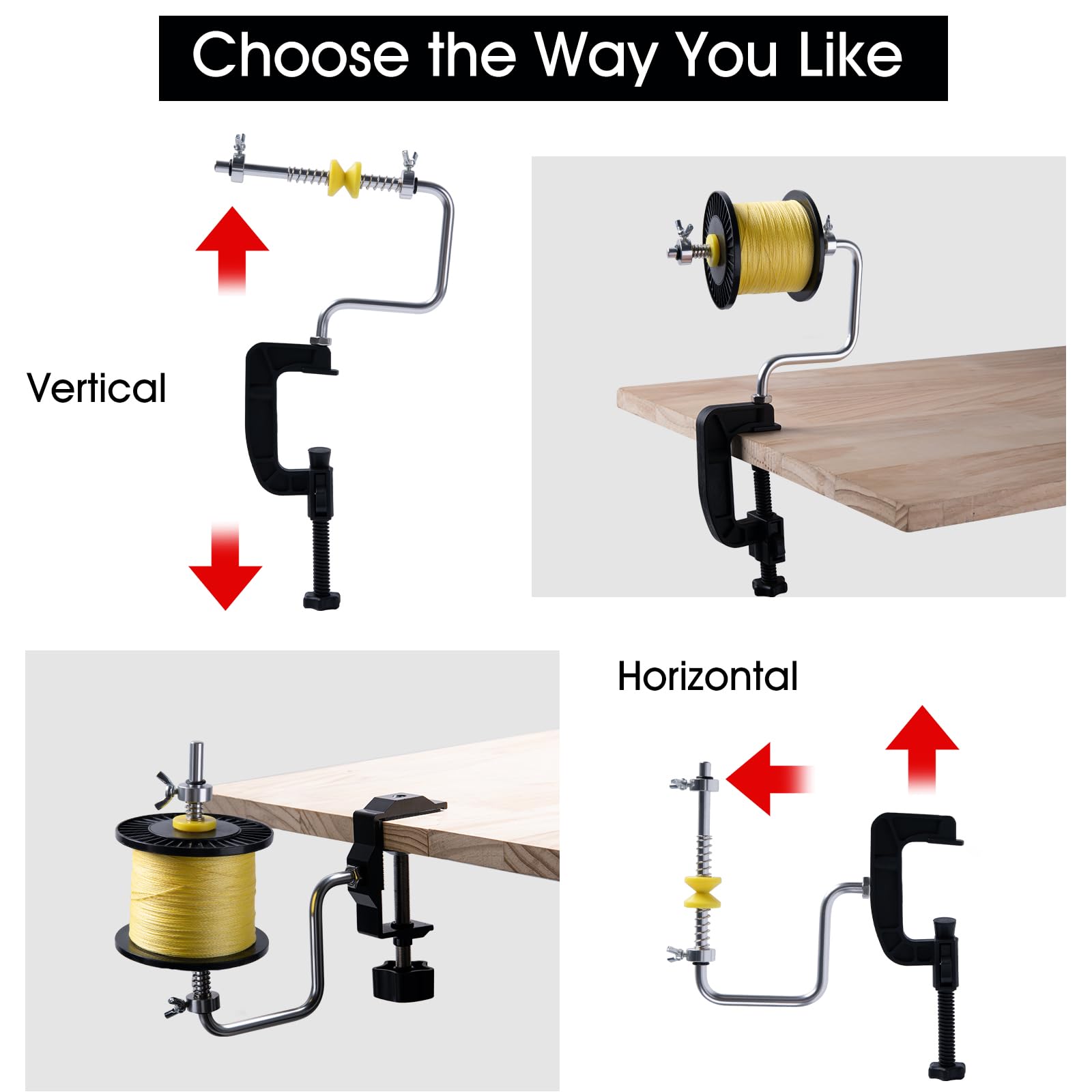 Choose the Way You Like

Vertical

Horizontal