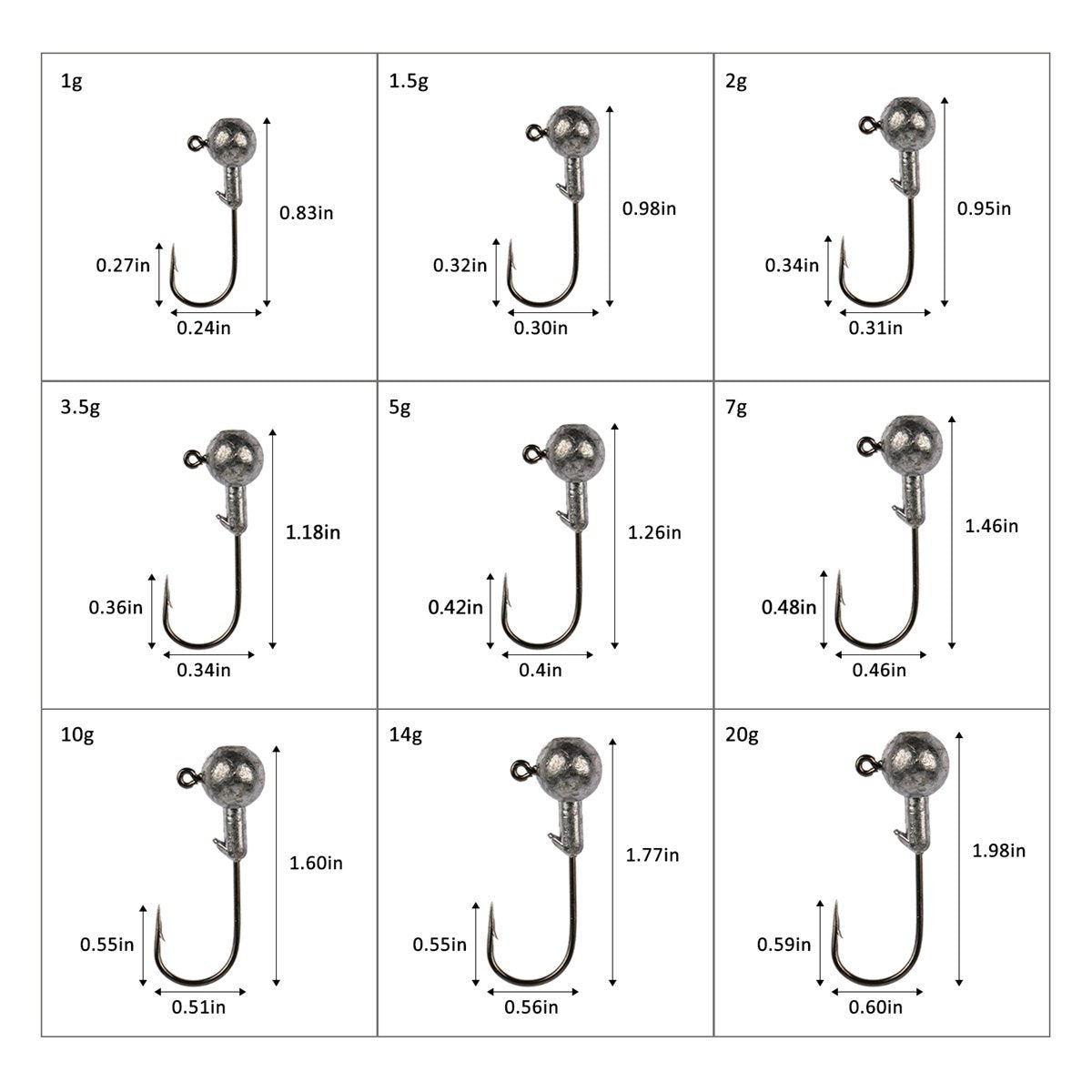 1g
0.83in
0.27in
0.24in

1.5g
0.98in
0.32in
0.30in

2g
0.95in
0.34in
0.31in

3.5g
1.18in
0.36in
0.34in

5g
1.26in
0.42in
0.4in

7g
1.46in
0.48in
0.46in

10g
1.60in
0.55in
0.51in

14g
1.77in
0.55in
0.56in

20g
1.98in
0.59in
0.60in