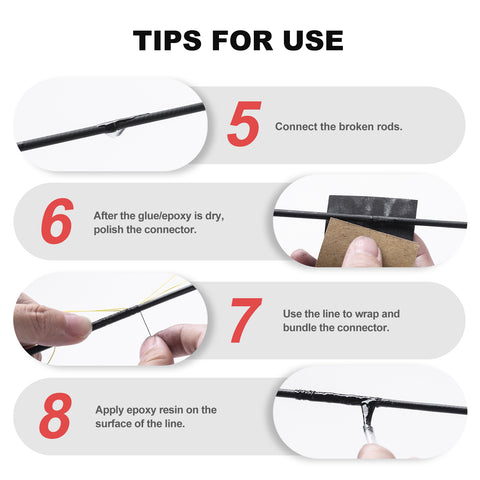 TIPS FOR USE

5 Connect the broken rods.

6 After the glue/epoxy is dry, polish the connector.

7 Use the line to wrap and bundle the connector.

8 Apply epoxy resin on the surface of the line.