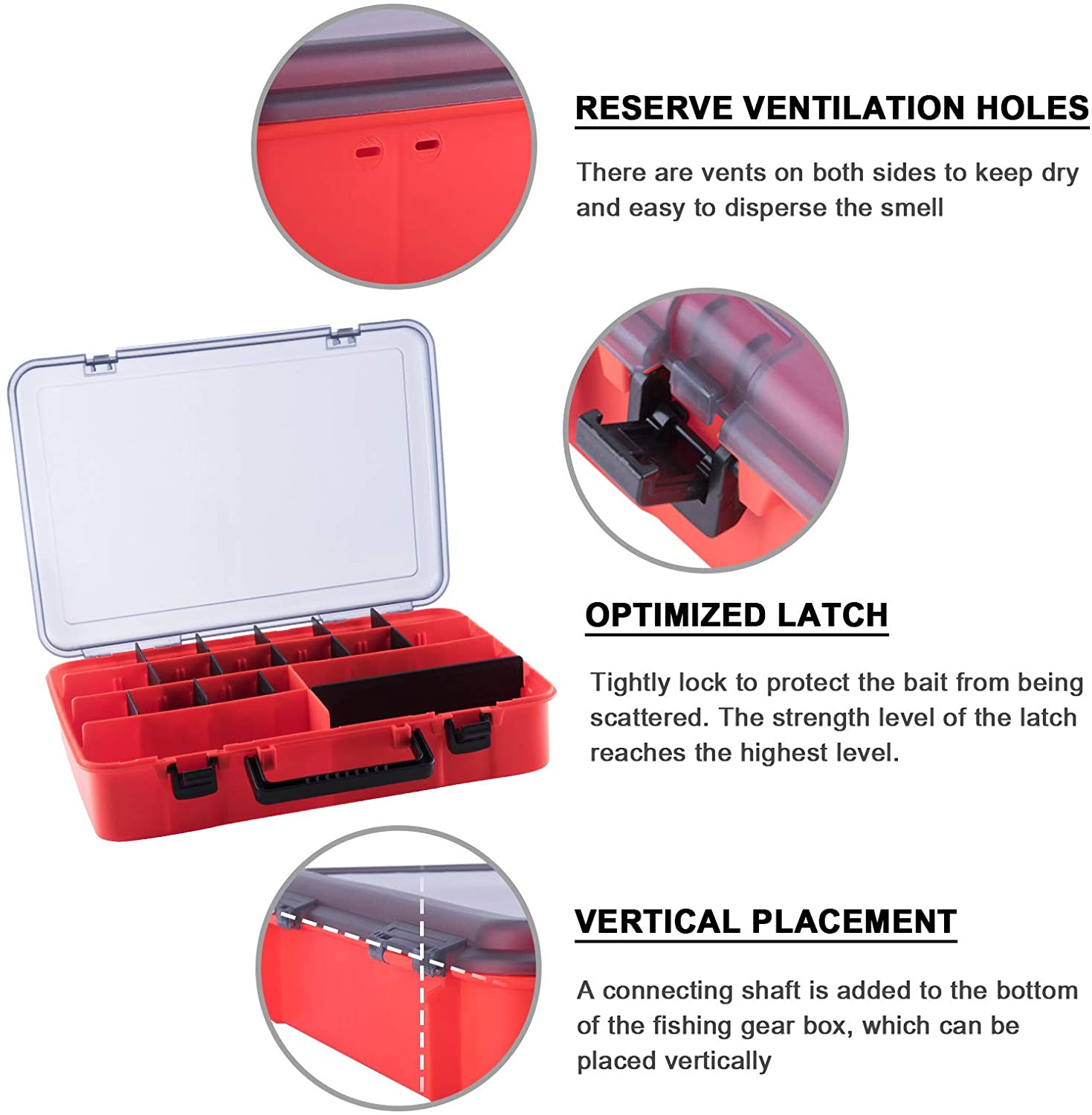 RESERVE VENTILATION HOLES

There are vents on both sides to keep dry and easy to disperse the smell

OPTIMIZED LATCH

Tightly lock to protect the bait from being scattered. The strength level of the latch reaches the highest level.

VERTICAL PLACEMENT

A connecting shaft is added to the bottom of the fishing gear box, which can be placed vertically