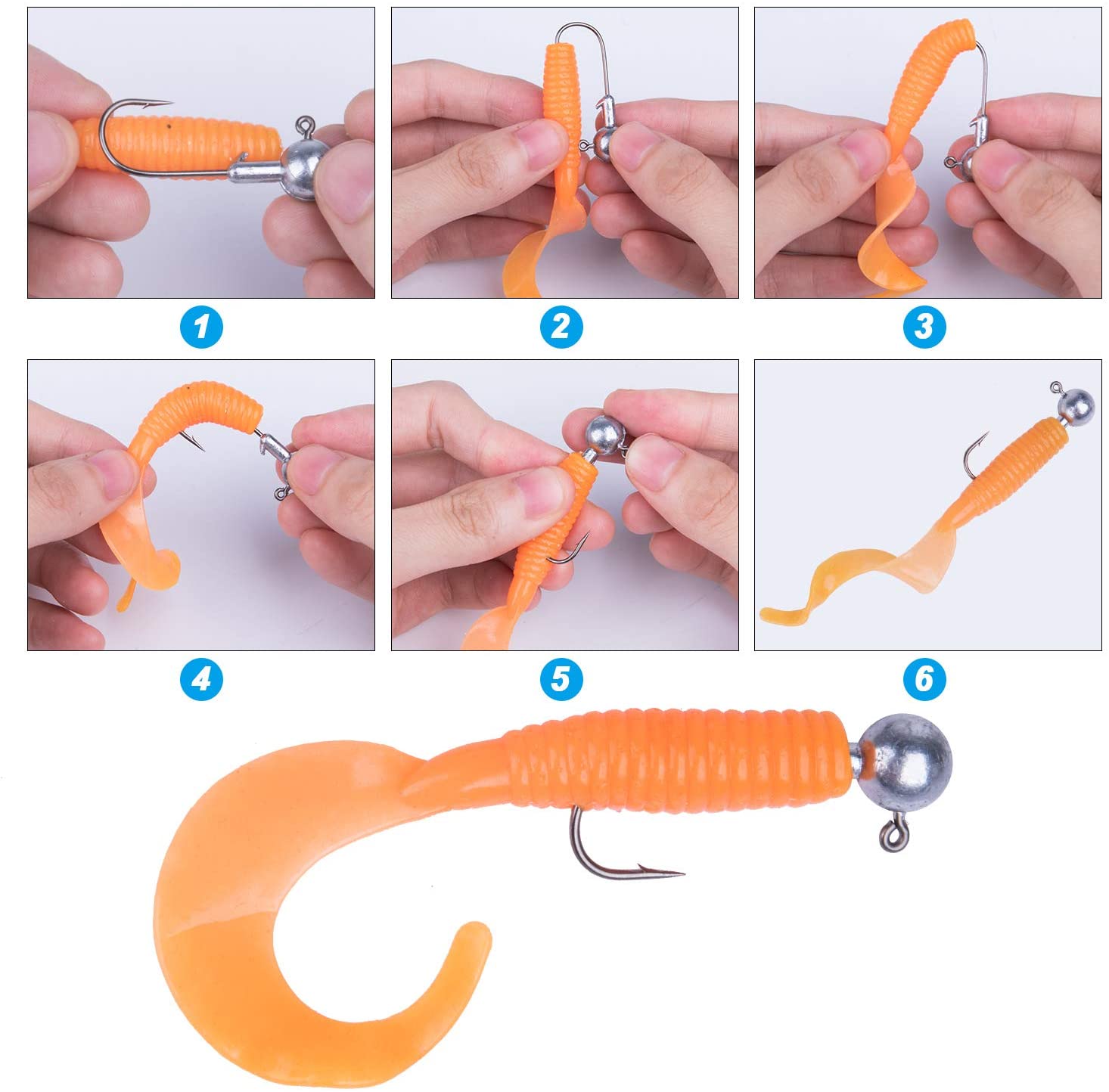 1

2

3

4

5

6