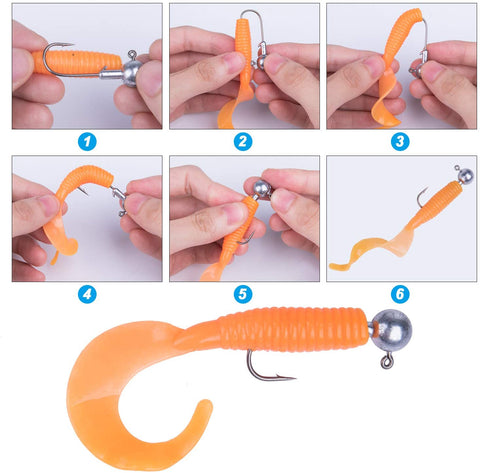 1
2
3
4
5
6